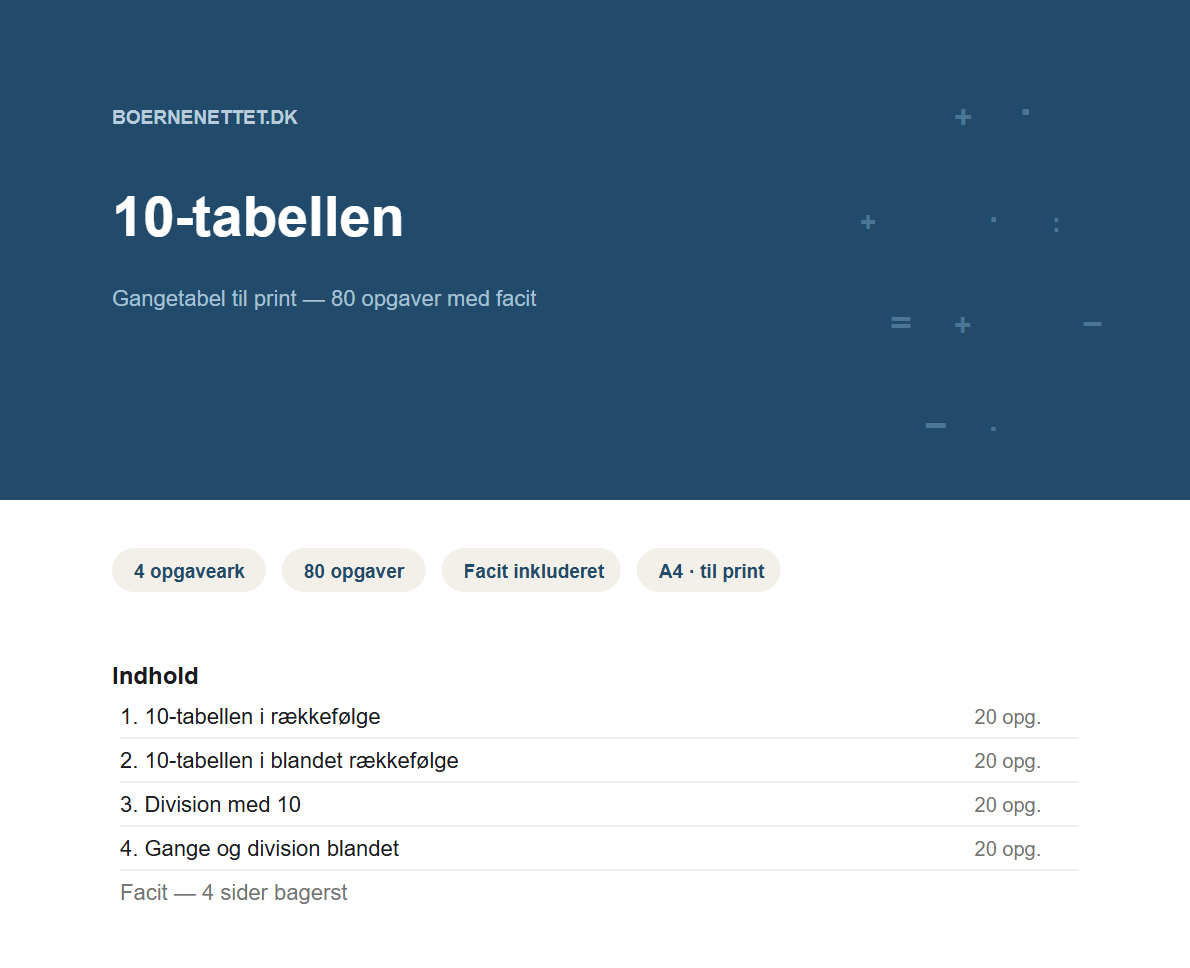 BOERNENETTET.DK

10-tabellen

Gangetabel til print — 80 opgaver med facit

4 opgaveark

80 opgaver

Facit inkluderet

A4 · til print

Indhold

1. 10-tabellen i rækkefølge 20 opg.

2. 10-tabellen i blandet rækkefølge 20 opg.

3. Division med 10 20 opg.

4. Gange og division blandet 20 opg.

Facit — 4 sider bagerst